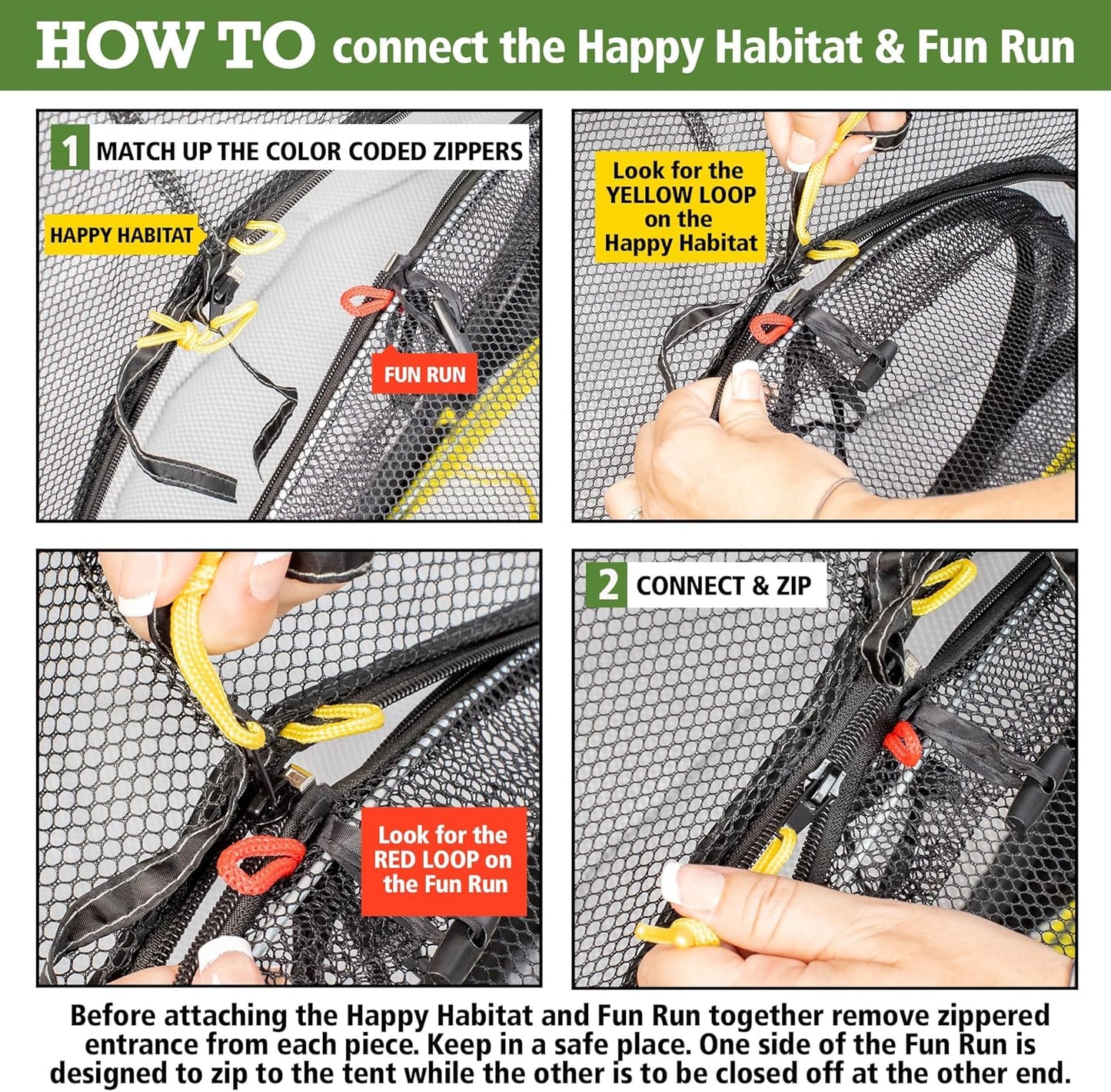 HOW TO connect the Happy Habitat & Fun Run

1 MATCH UP THE COLOR CODED ZIPPERS

HAPPY HABITAT

FUN RUN

Look for the YELLOW LOOP on the Happy Habitat

Look for the RED LOOP on the Fun Run

2 CONNECT & ZIP

Before attaching the Happy Habitat and Fun Run together remove zippered entrance from each piece. Keep in a safe place. One side of the Fun Run is designed to zip to the tent while the other is to be closed off at the other end.