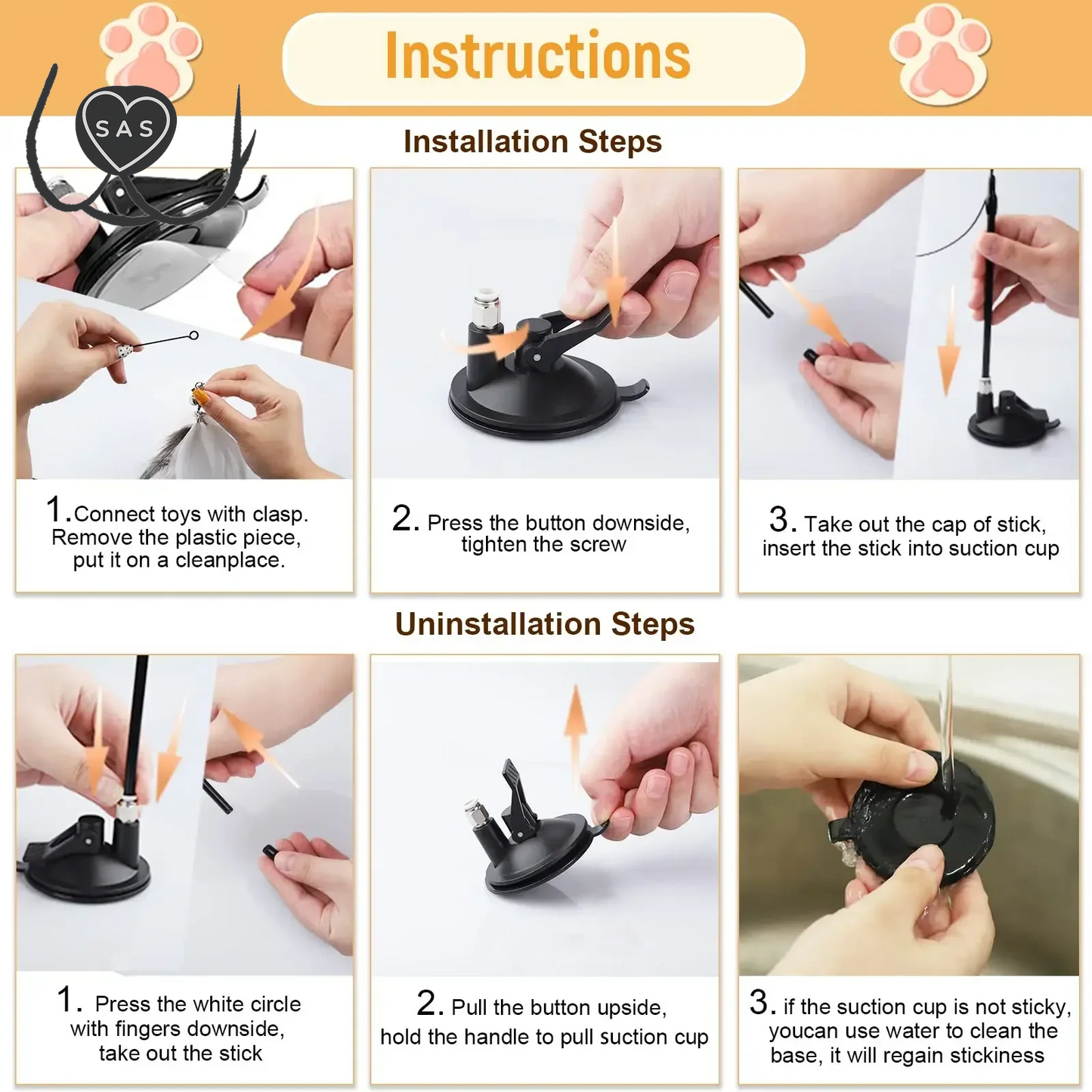 Instructions

SAS

Installation Steps

1.Connect toys with clasp. Remove the plastic piece, put it on a cleanplace.

2. Press the button downside, tighten the screw

3. Take out the cap of stick, insert the stick into suction cup

Uninstallation Steps

1. Press the white circle with fingers downside, take out the stick

2. Pull the button upside, hold the handle to pull suction cup

3. if the suction cup is not sticky, youcan use water to clean the base, it will regain stickiness